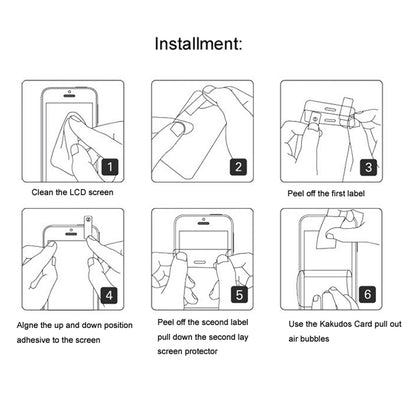 Installment:

1

Clean the LCD screen

2

3

Peel off the first label

4

Algne the up and down position adhesive to the screen

5

Peel off the sceond label pull down the second lay screen protector

6

Use the Kakudos Card pull out air bubbles